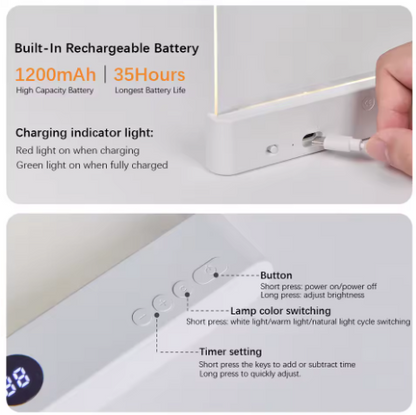 Built-In Rechargeable Battery

1200mAh | 35Hours

High Capacity Battery

Longest Battery Life

Charging indicator light:

Red light on when charging

Green light on when fully charged

Button

Short press: power on/power off

Long press: adjust brightness

Lamp color switching

Short press: white light/warm light/natural light cycle switching

Timer setting

Short press the keys to add or subtract time

Long press to quickly adjust.

88